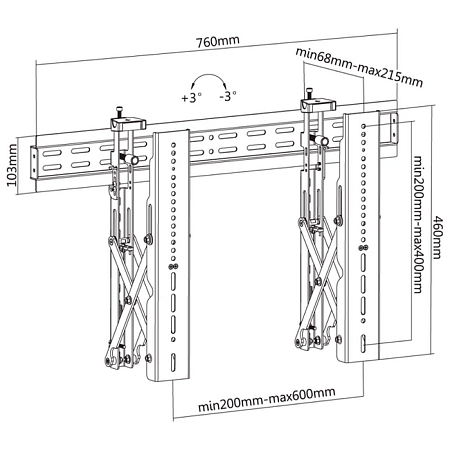 760mm

min68mm-max215mm

+3°

-3°

103mm

min200mm-max400mm

460mm

min200mm-max600mm